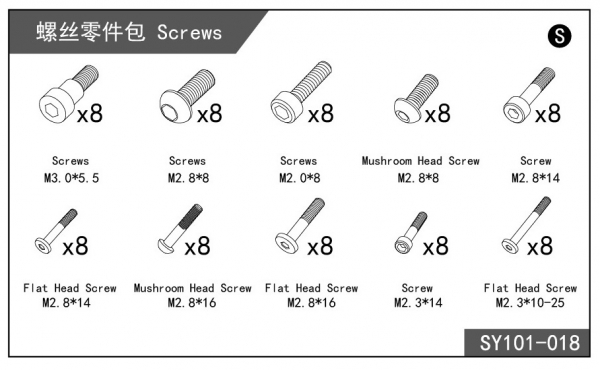 螺丝零件包 Screws

S

x8
Screws
M3.0*5.5

x8
Screws
M2.8*8

x8
Screws
M2.0*8

x8
Mushroom Head Screw
M2.8*8

x8
Screw
M2.8*14

x8
Flat Head Screw
M2.8*14

x8
Mushroom Head Screw
M2.8*16

x8
Flat Head Screw
M2.8*16

x8
Screw
M2.3*14

x8
Flat Head Screw
M2.3*10-25

SY101-018